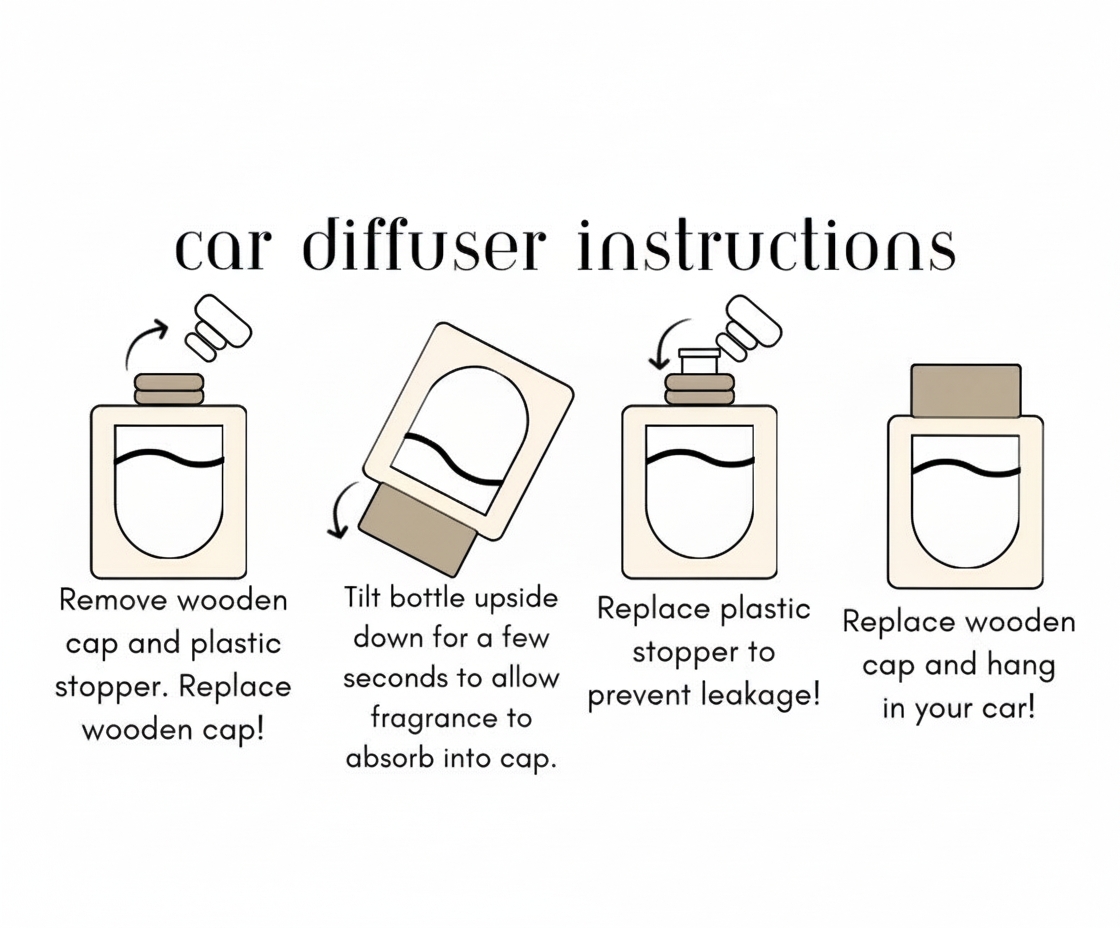 car diffuser instructions

Remove wooden cap and plastic stopper. Replace wooden cap!

Tilt bottle upside down for a few seconds to allow fragrance to absorb into cap.

Replace plastic stopper to prevent leakage!

Replace wooden cap and hang in your car!